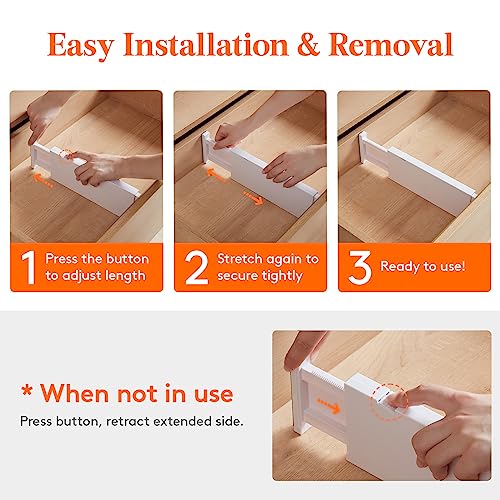 Easy Installation & Removal

1 Press the button to adjust length

2 Stretch again to secure tightly

3 Ready to use!

* When not in use

Press button, retract extended side.